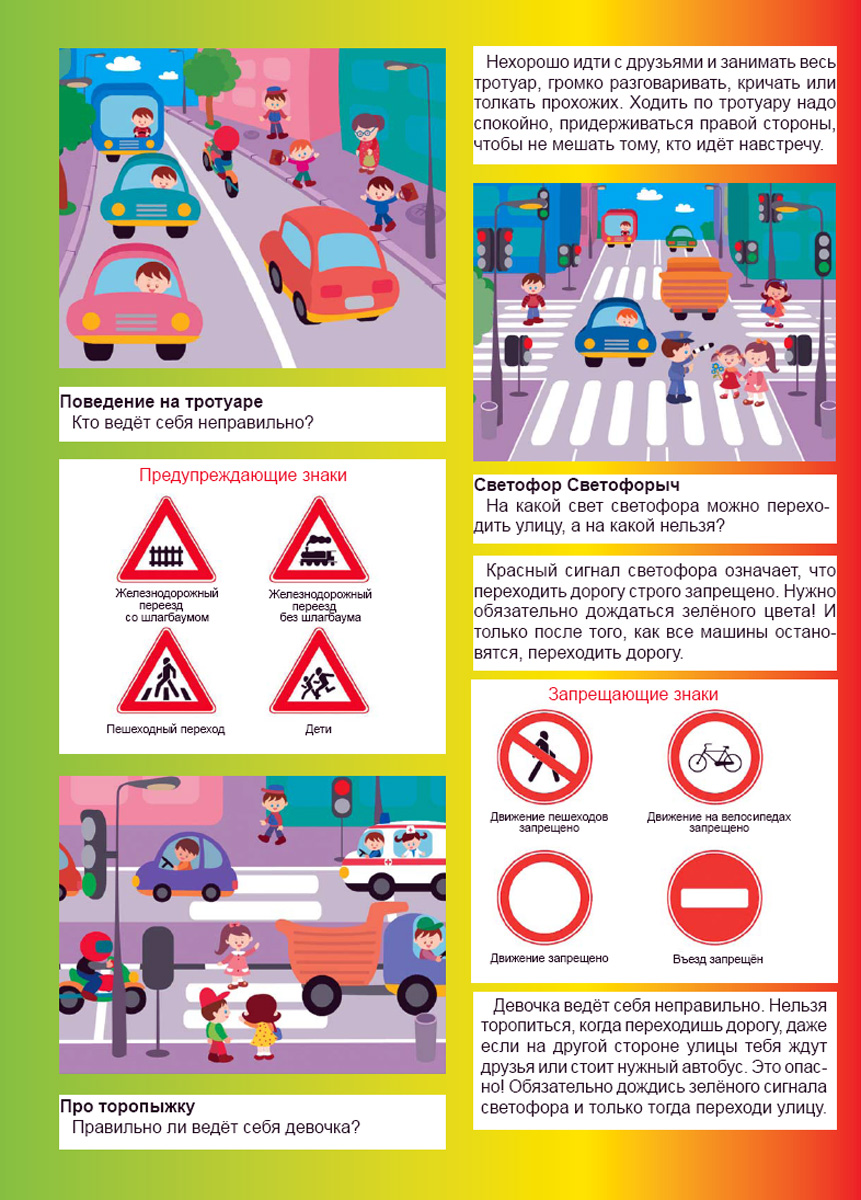 Поведение на тротуаре
Кто ведёт себя неправильно?

Предупреждающие знаки

Железнодорожный переезд со шлагбаумом

Железнодорожный переезд без шлагбаума

Пешеходный переход

Дети

Про торопыжку
Правильно ли ведёт себя девочка?

Нехорошо идти с друзьями и занимать весь тротуар, громко разговаривать, кричать или толкать прохожих. Ходить по тротуару надо спокойно, придерживаться правой стороны, чтобы не мешать тому, кто идёт навстречу.

Светофор Светофорыч
На какой свет светофора можно переходить улицу, а на какой нельзя?

Красный сигнал светофора означает, что переходить дорогу строго запрещено. Нужно обязательно дождаться зелёного цвета! И только после того, как все машины остановятся, переходить дорогу.

Запрещающие знаки

Движение пешеходов запрещено

Движение на велосипедах запрещено

Движение запрещено

Въезд запрещён

Девочка ведёт себя неправильно. Нельзя торопиться, когда переходишь дорогу, даже если на другой стороне улицы тебя ждут друзья или стоит нужный автобус. Это опасно! Обязательно дождись зелёного сигнала светофора и только тогда переходи улицу.