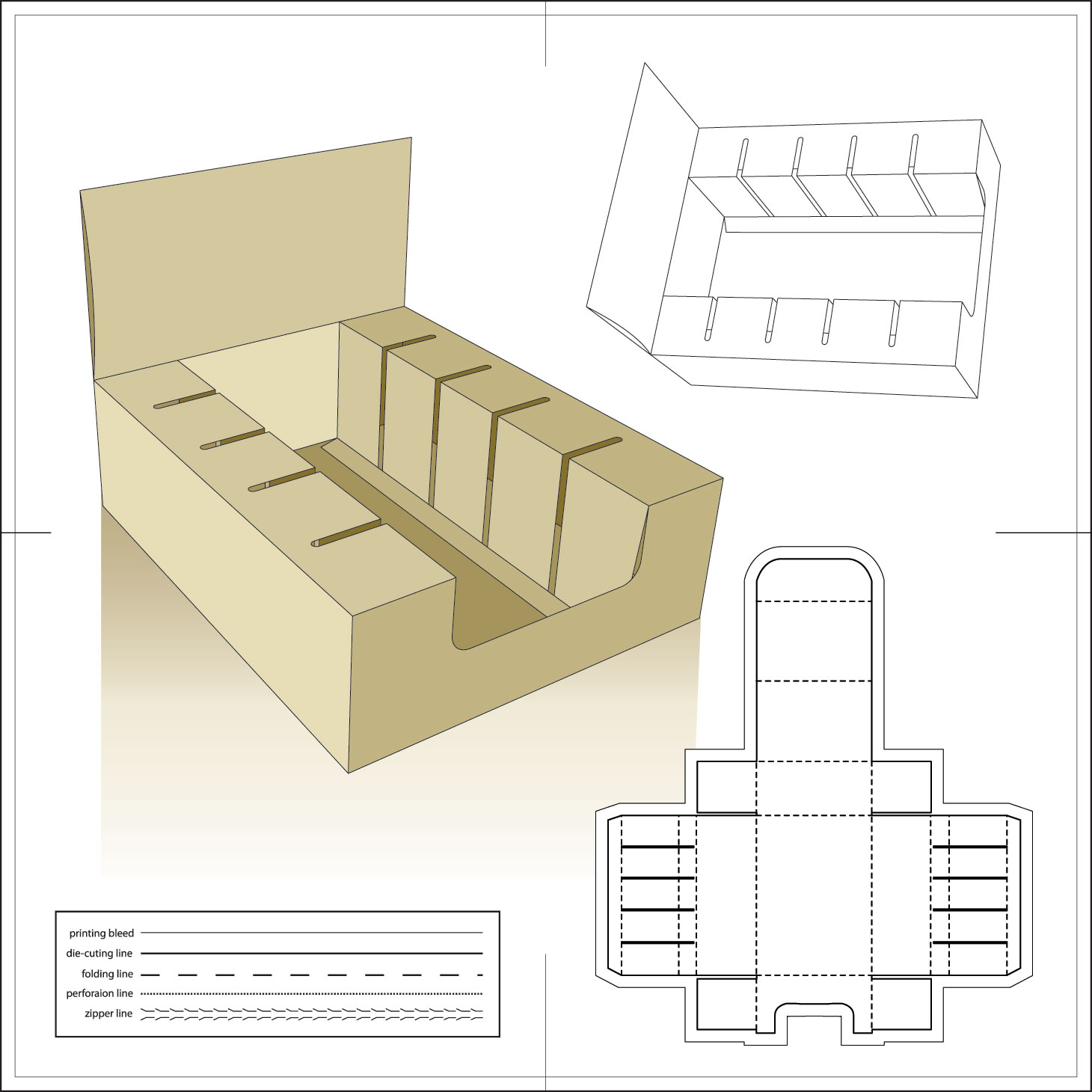 printing bleed
die-cuting line
folding line
perforaion line
zipper line